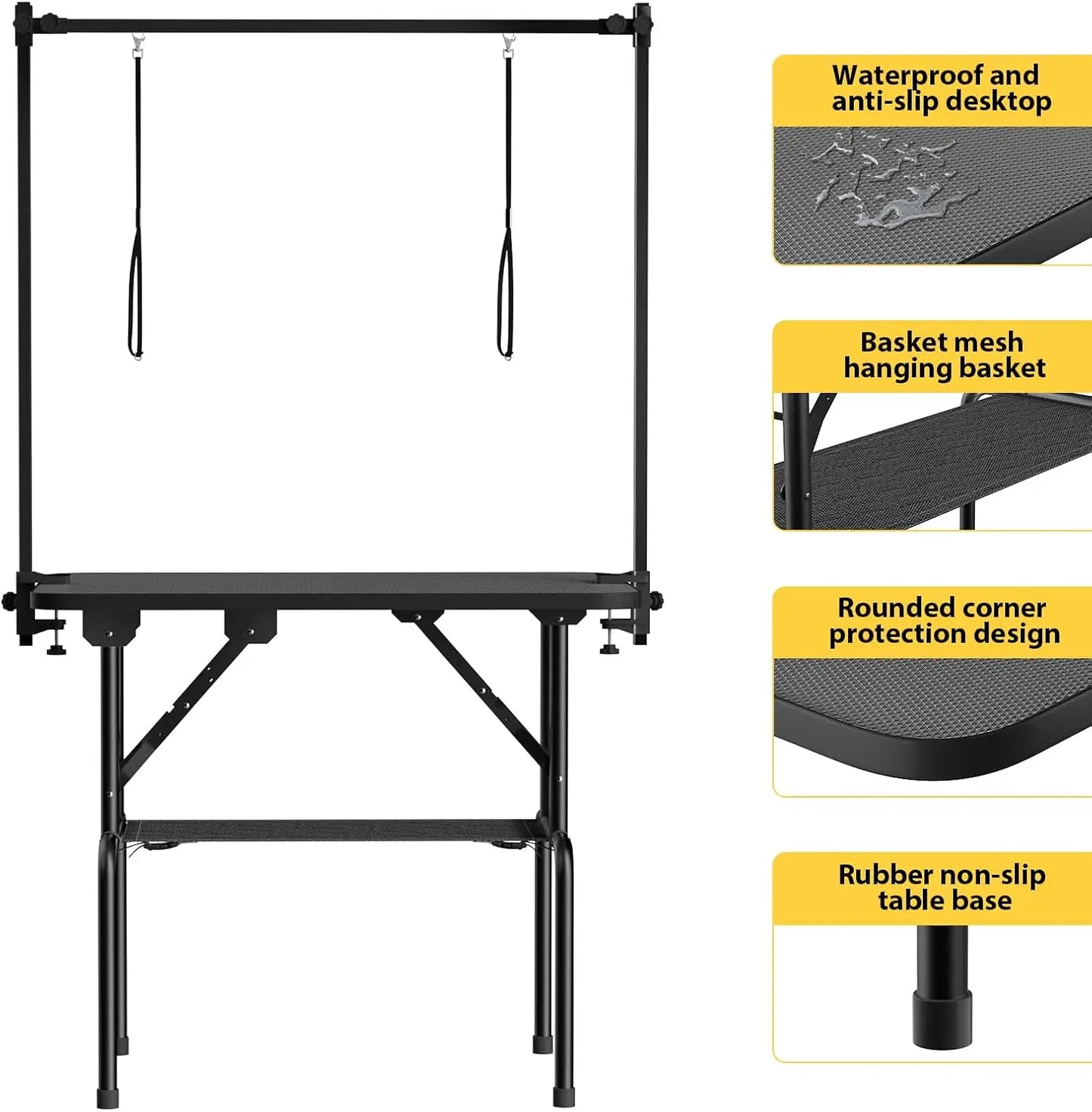 Waterproof and anti-slip desktop

Basket mesh hanging basket

Rounded corner protection design

Rubber non-slip table base